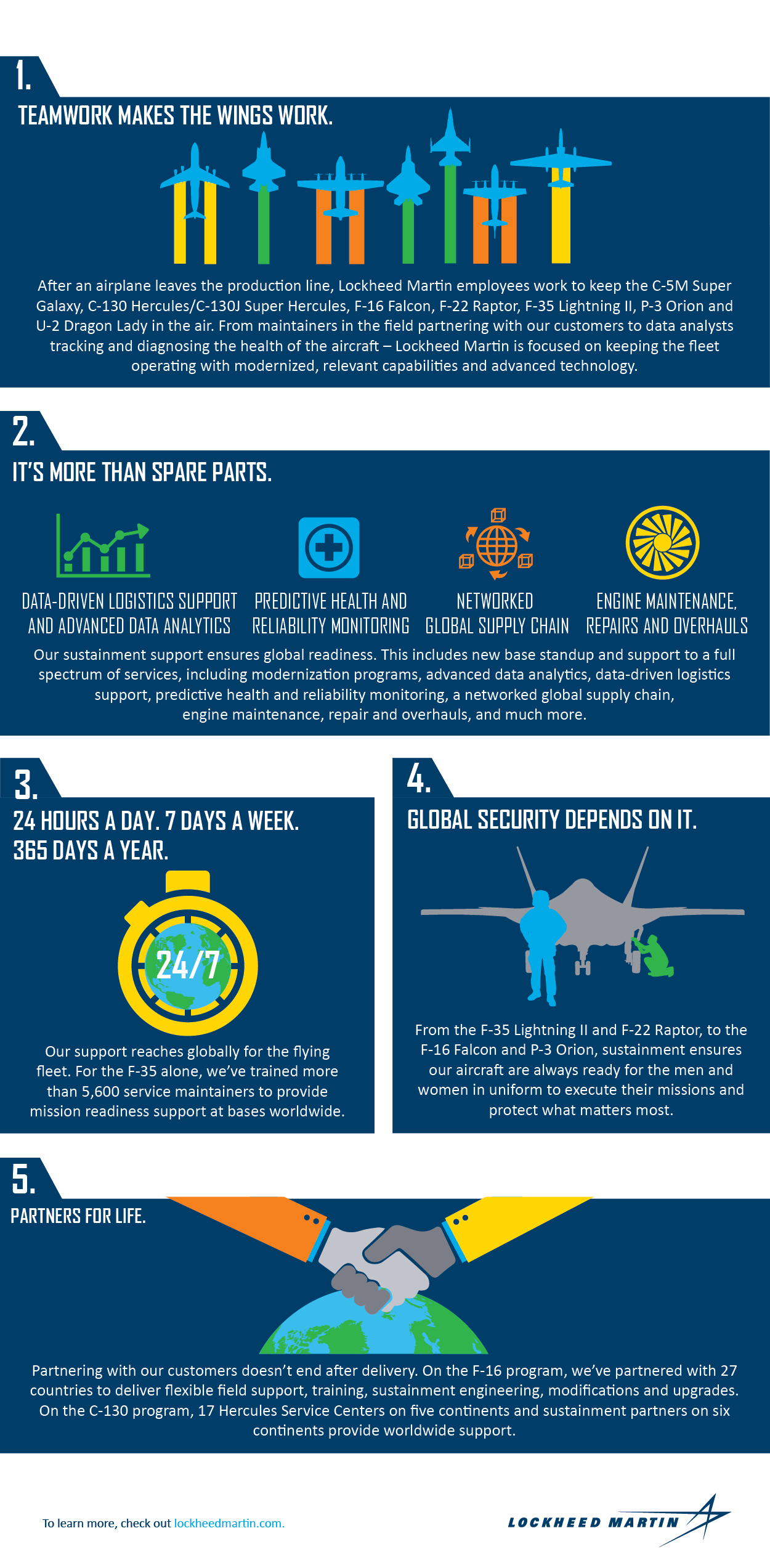 1.

TEAMWORK MAKES THE WINGS WORK.

After an airplane leaves the production line, Lockheed Martin employees work to keep the C-5M Super Galaxy, C-130 Hercules/C-130J Super Hercules, F-16 Falcon, F-22 Raptor, F-35 Lightning II, P-3 Orion and U-2 Dragon Lady in the air. From maintainers in the field partnering with our customers to data analysts tracking and diagnosing the health of the aircraft – Lockheed Martin is focused on keeping the fleet operating with modernized, relevant capabilities and advanced technology.

2.

IT'S MORE THAN SPARE PARTS.

DATA-DRIVEN LOGISTICS SUPPORT AND ADVANCED DATA ANALYTICS

PREDICTIVE HEALTH AND RELIABILITY MONITORING

NETWORKED GLOBAL SUPPLY CHAIN

ENGINE MAINTENANCE, REPAIRS AND OVERHAULS

Our sustainment support ensures global readiness. This includes new base standup and support to a full spectrum of services, including modernization programs, advanced data analytics, data-driven logistics support, predictive health and reliability monitoring, a networked global supply chain, engine maintenance, repair and overhauls, and much more.

3.

24 HOURS A DAY. 7 DAYS A WEEK. 365 DAYS A YEAR.

24/7

Our support reaches globally for the flying fleet. For the F-35 alone, we've trained more than 5,600 service maintainers to provide mission readiness support at bases worldwide.

4.

GLOBAL SECURITY DEPENDS ON IT.

From the F-35 Lightning II and F-22 Raptor, to the F-16 Falcon and P-3 Orion, sustainment ensures our aircraft are always ready for the men and women in uniform to execute their missions and protect what matters most.

5.

PARTNERS FOR LIFE.

Partnering with our customers doesn't end after delivery. On the F-16 program, we've partnered with 27 countries to deliver flexible field support, training, sustainment engineering, modifications and upgrades. On the C-130 program, 17 Hercules Service Centers on five continents and sustainment partners on six continents provide worldwide support.

To learn more, check out lockheedmartin.com.

LOCKHEED MARTIN