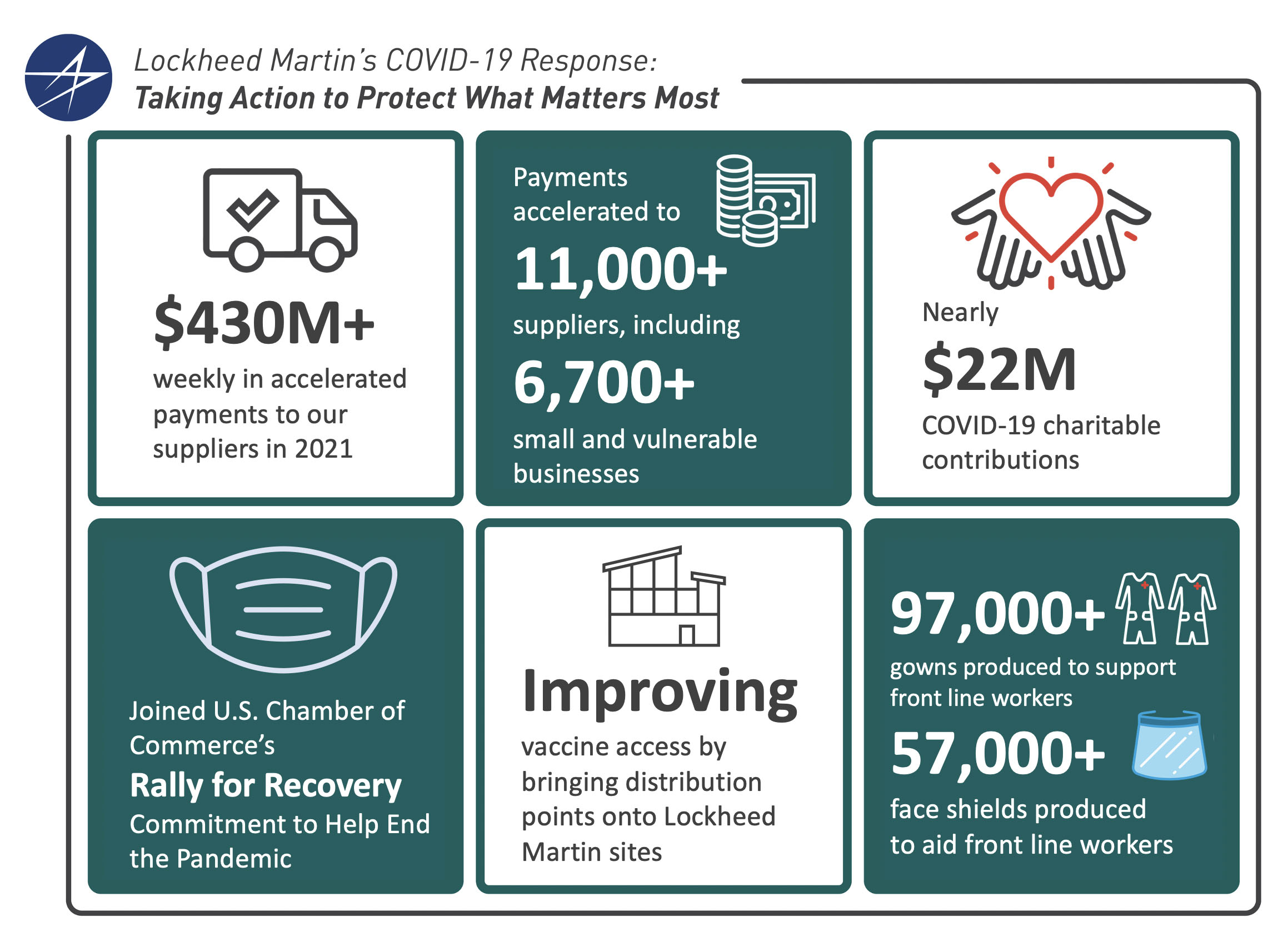 Lockheed Martin's COVID-19 Response:
Taking Action to Protect What Matters Most

$430M+
weekly in accelerated payments to our suppliers in 2021

Payments accelerated to
11,000+
suppliers, including
6,700+
small and vulnerable businesses

Nearly
$22M
COVID-19 charitable contributions

Joined U.S. Chamber of Commerce's
Rally for Recovery
Commitment to Help End the Pandemic

Improving
vaccine access by bringing distribution points onto Lockheed Martin sites

97,000+
gowns produced to support front line workers
57,000+
face shields produced to aid front line workers