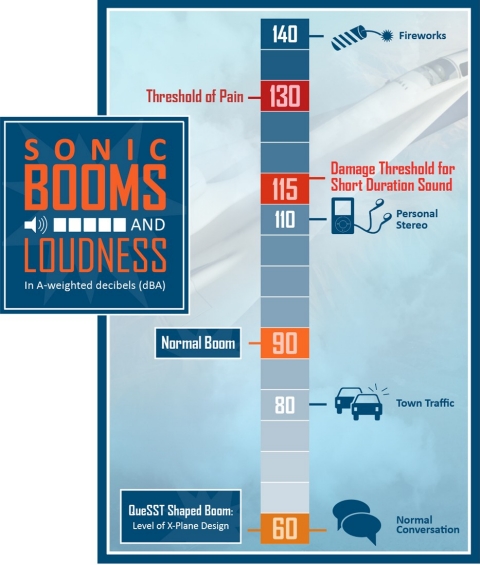 SONIC BOOMS AND LOUDNESS

In A-weighted decibels (dBA)

140 Fireworks

Threshold of Pain 130

Damage Threshold for Short Duration Sound 115

110 Personal Stereo

Normal Boom 90

80 Town Traffic

QueSST Shaped Boom: Level of X-Plane Design 60

Normal Conversation