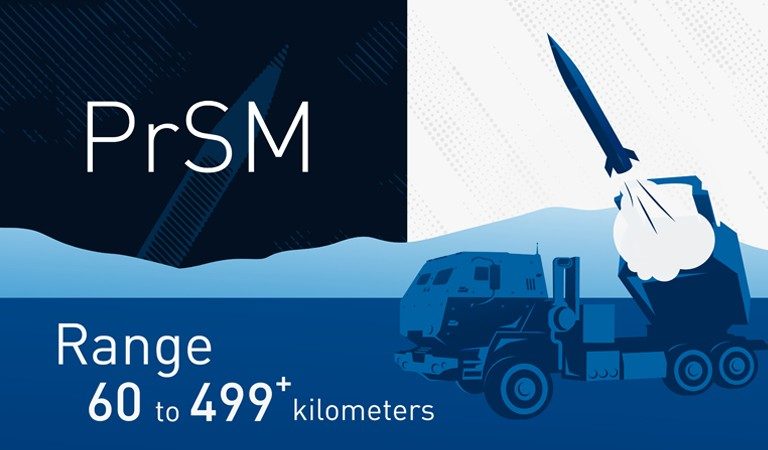 PrSM

Range
60 to 499$^+$ kilometers