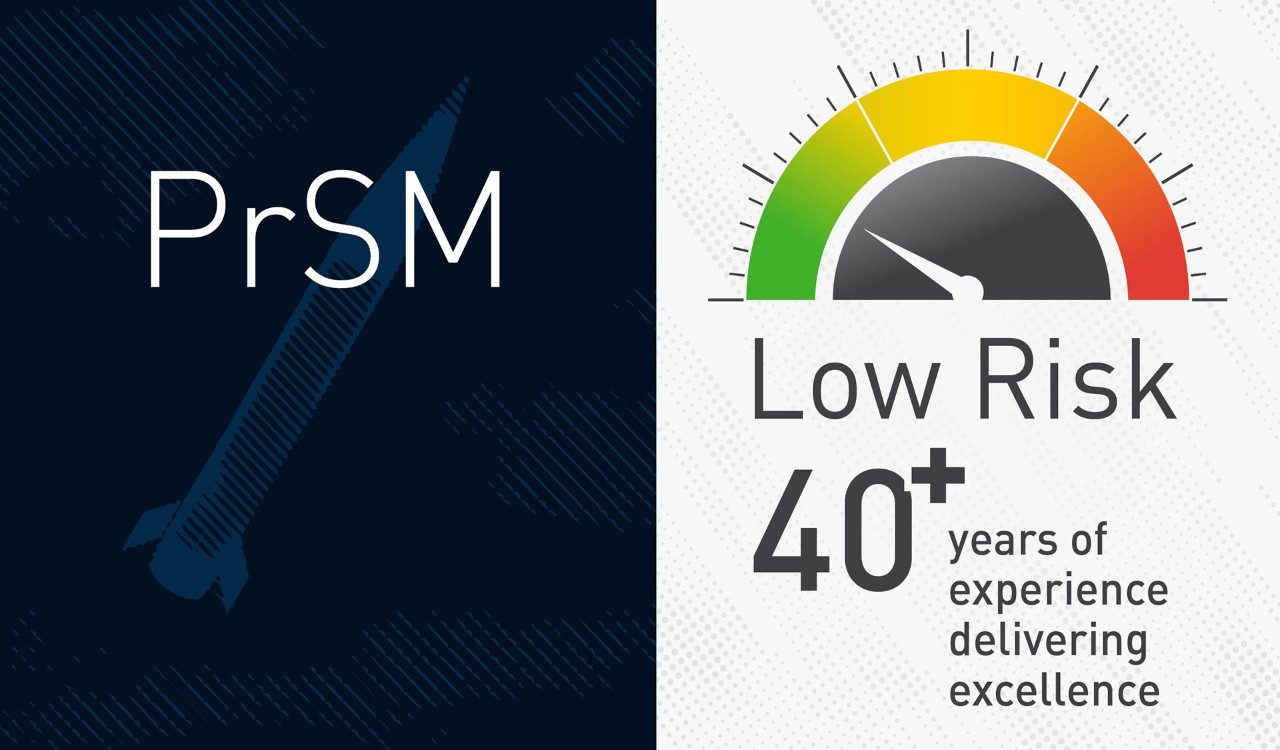 PrSM

Low Risk

40+ years of experience delivering excellence