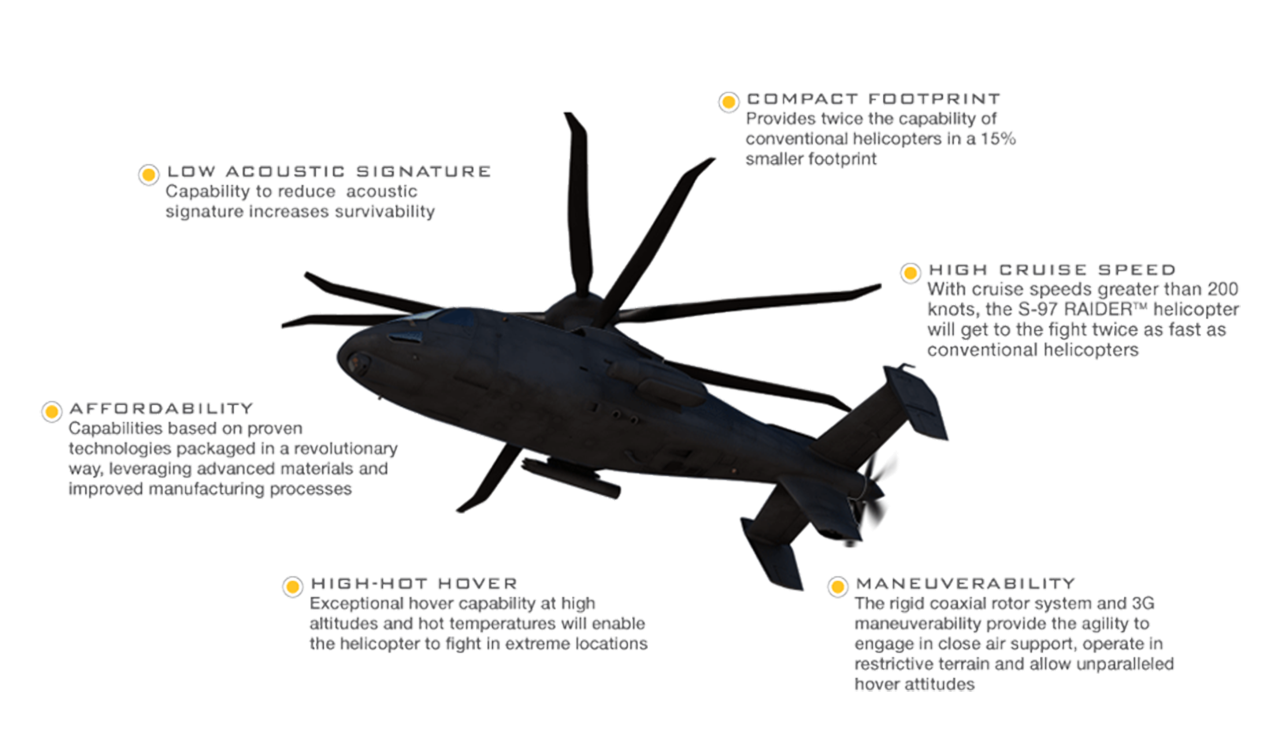 COMPACT FOOTPRINT
Provides twice the capability of conventional helicopters in a 15% smaller footprint

LOW ACOUSTIC SIGNATURE
Capability to reduce acoustic signature increases survivability

HIGH CRUISE SPEED
With cruise speeds greater than 200 knots, the S-97 RAIDER™ helicopter will get to the fight twice as fast as conventional helicopters

AFFORDABILITY
Capabilities based on proven technologies packaged in a revolutionary way, leveraging advanced materials and improved manufacturing processes

HIGH-HOT HOVER
Exceptional hover capability at high altitudes and hot temperatures will enable the helicopter to fight in extreme locations

MANEUVERABILITY
The rigid coaxial rotor system and 3G maneuverability provide the agility to engage in close air support, operate in restrictive terrain and allow unparalleled hover attitudes