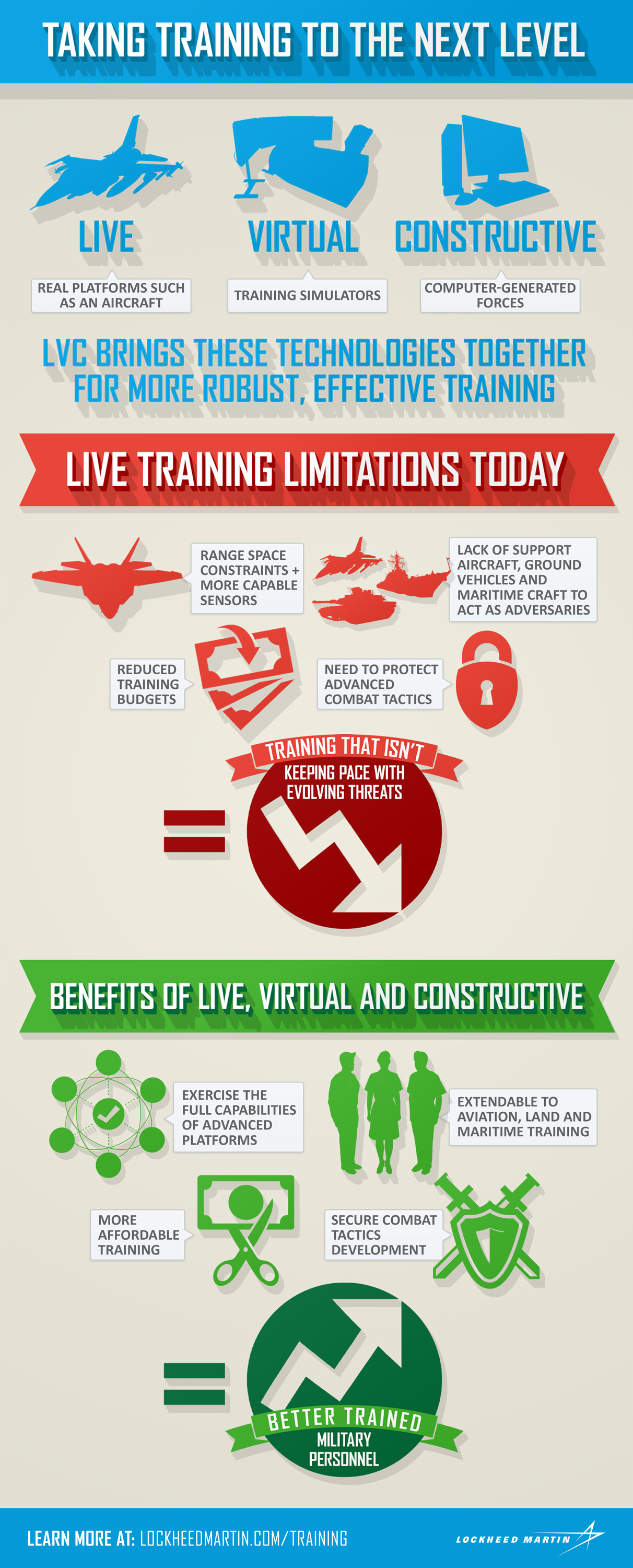 TAKING TRAINING TO THE NEXT LEVEL

LIVE

REAL PLATFORMS SUCH AS AN AIRCRAFT

VIRTUAL

TRAINING SIMULATORS

CONSTRUCTIVE

COMPUTER-GENERATED FORCES

LVC BRINGS THESE TECHNOLOGIES TOGETHER FOR MORE ROBUST, EFFECTIVE TRAINING

LIVE TRAINING LIMITATIONS TODAY

RANGE SPACE CONSTRAINTS + MORE CAPABLE SENSORS

LACK OF SUPPORT AIRCRAFT, GROUND VEHICLES AND MARITIME CRAFT TO ACT AS ADVERSARIES

REDUCED TRAINING BUDGETS

NEED TO PROTECT ADVANCED COMBAT TACTICS

=

TRAINING THAT ISN'T KEEPING PACE WITH EVOLVING THREATS

BENEFITS OF LIVE, VIRTUAL AND CONSTRUCTIVE

EXERCISE THE FULL CAPABILITIES OF ADVANCED PLATFORMS

EXTENDABLE TO AVIATION, LAND AND MARITIME TRAINING

MORE AFFORDABLE TRAINING

SECURE COMBAT TACTICS DEVELOPMENT

=

BETTER TRAINED MILITARY PERSONNEL

LEARN MORE AT: LOCKHEEDMARTIN.COM/TRAINING

LOCKHEED MARTIN