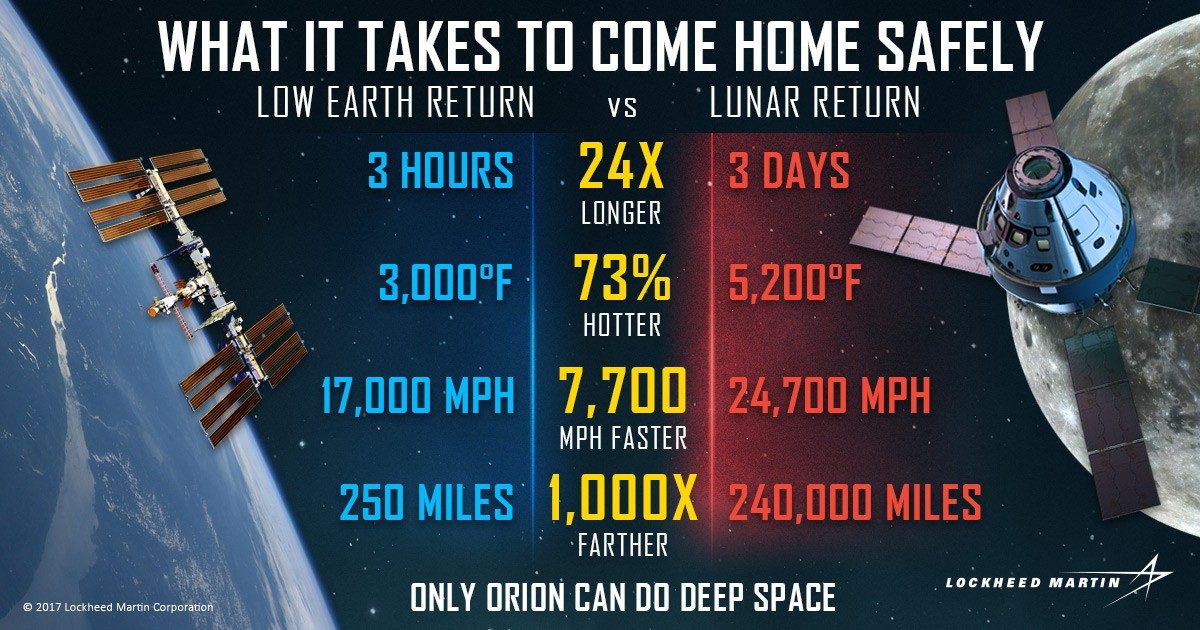 WHAT IT TAKES TO COME HOME SAFELY

LOW EARTH RETURN vs LUNAR RETURN

3 HOURS 24X LONGER 3 DAYS

3,000°F 73% HOTTER 5,200°F

17,000 MPH 7,700 MPH FASTER 24,700 MPH

250 MILES 1,000X FARTHER 240,000 MILES

ONLY ORION CAN DO DEEP SPACE

© 2017 Lockheed Martin Corporation

LOCKHEED MARTIN